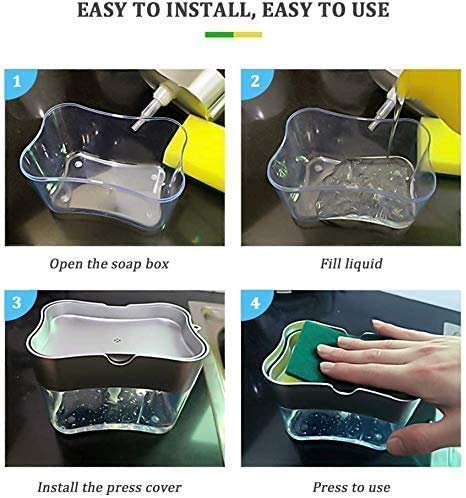 EASY TO INSTALL, EASY TO USE

1

Open the soap box

2

Fill liquid

3

Install the press cover

4

Press to use